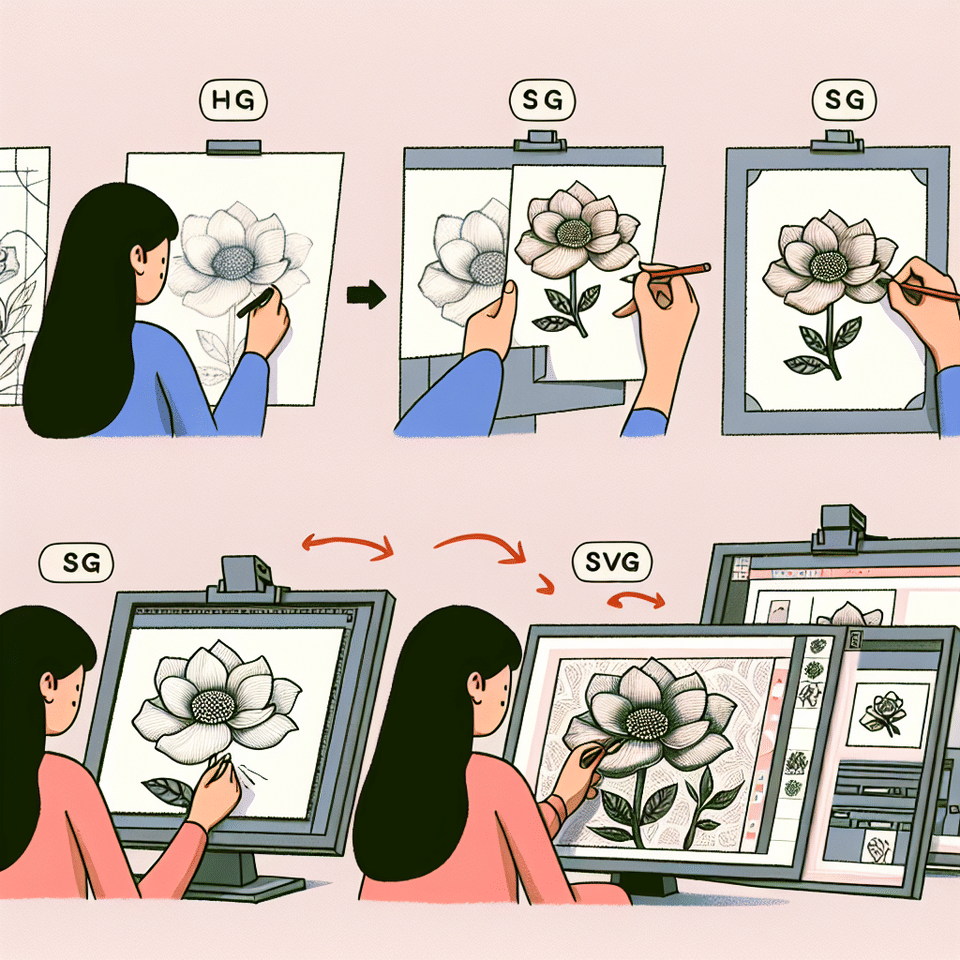 HG

SG

SG

SG

SVG